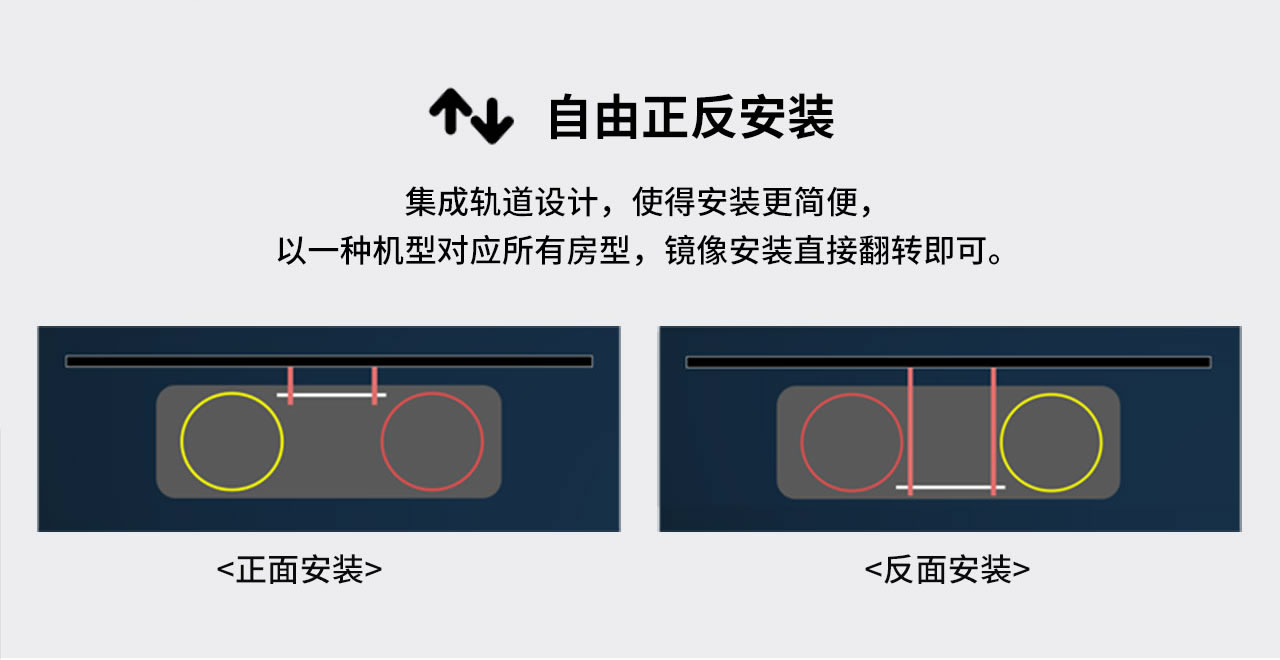 自由正反安装

集成轨道设计，使得安装更简便，
以一种机型对应所有房型，镜像安装直接翻转即可。

<正面安装>

<反面安装>